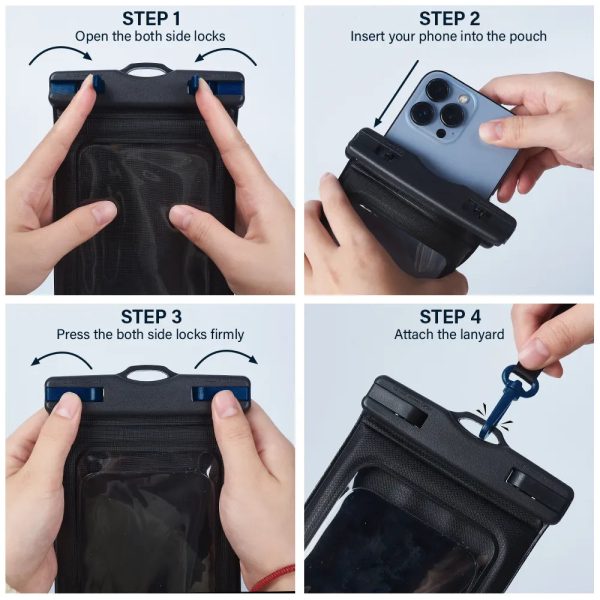 STEP 1
Open the both side locks

STEP 2
Insert your phone into the pouch

STEP 3
Press the both side locks firmly

STEP 4
Attach the lanyard